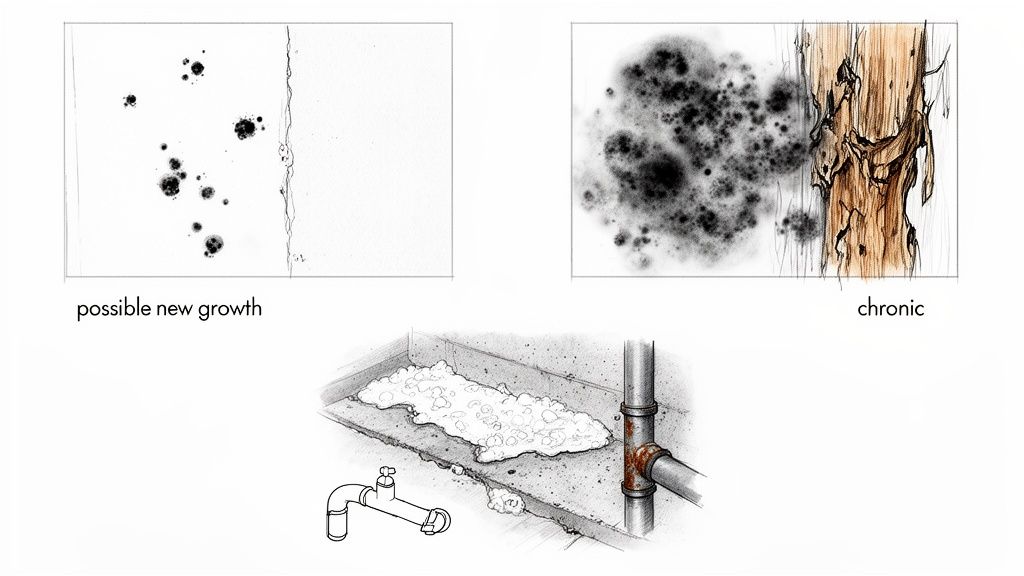 possible new growth

chronic