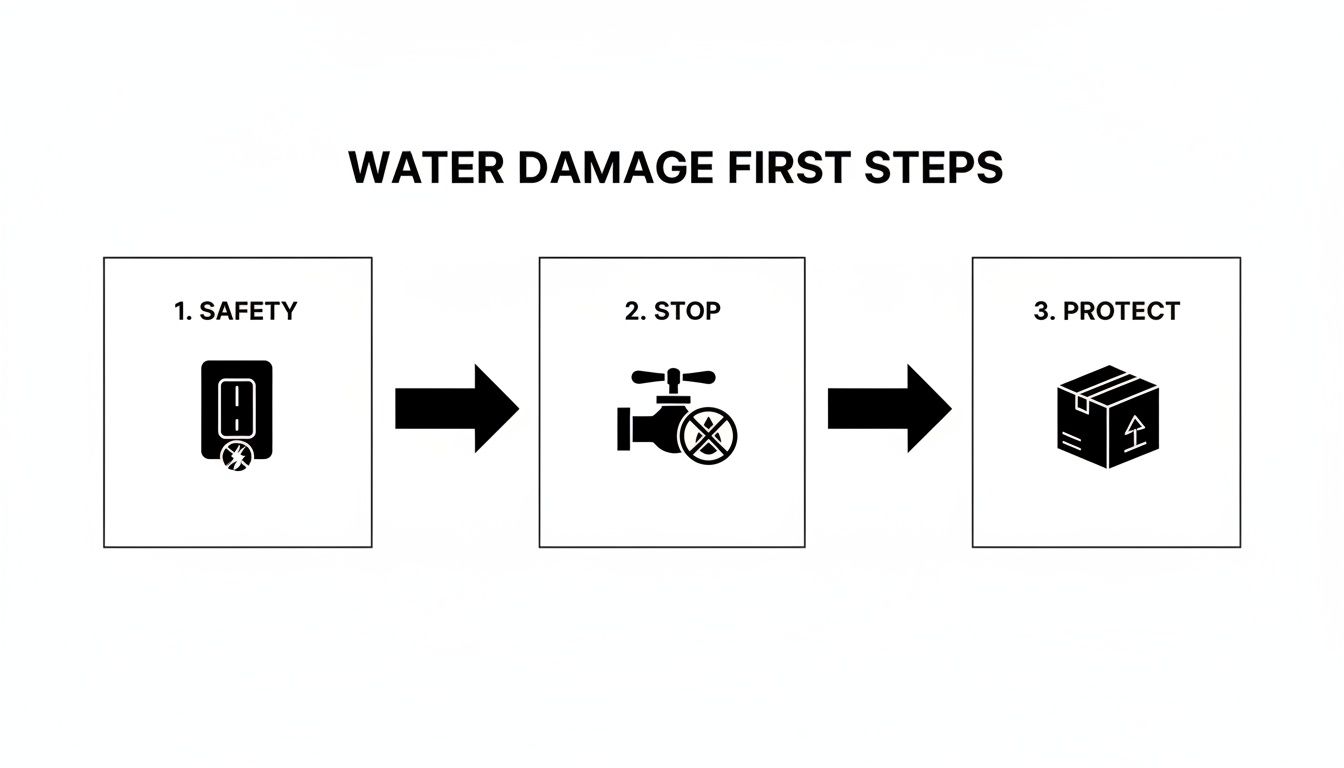 WATER DAMAGE FIRST STEPS

1. SAFETY

2. STOP

3. PROTECT