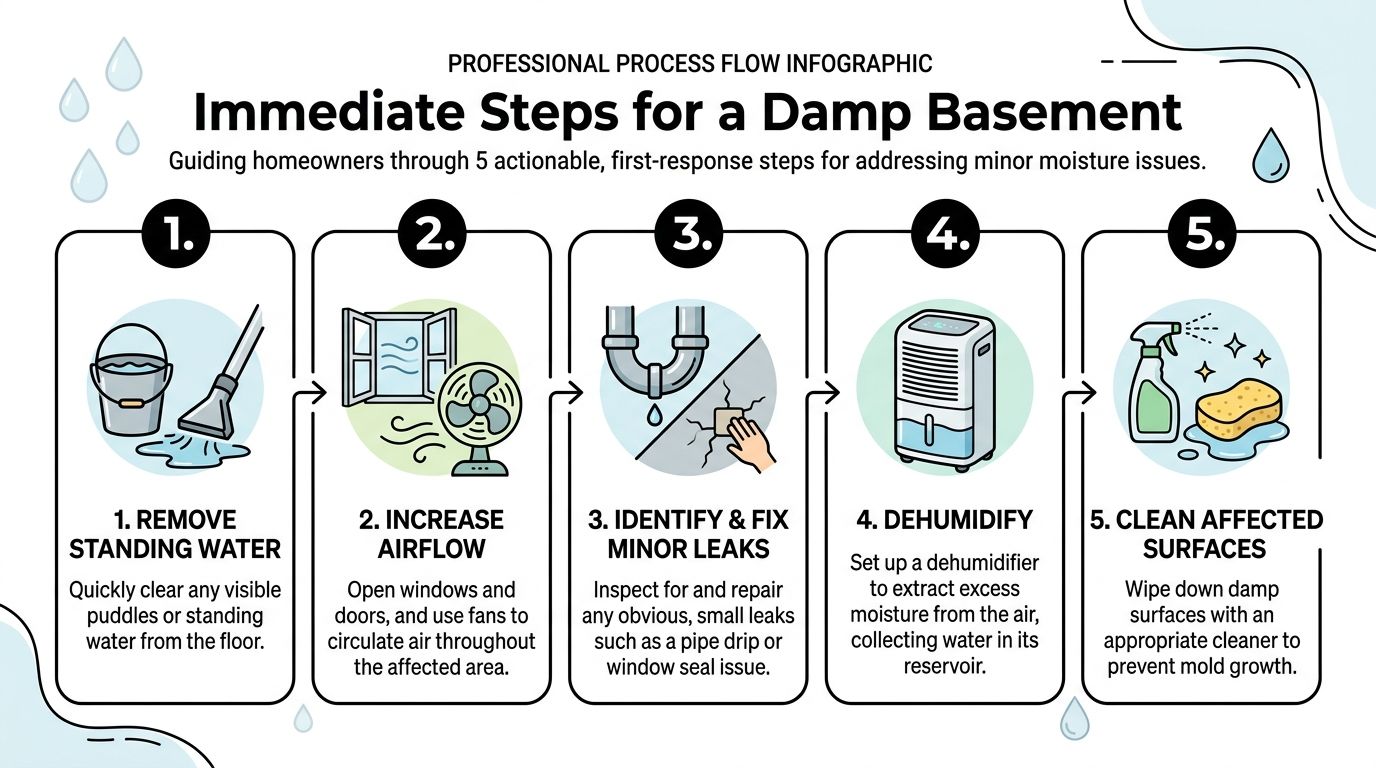 PROFESSIONAL PROCESS FLOW INFOGRAPHIC

Immediate Steps for a Damp Basement

Guiding homeowners through 5 actionable, first-response steps for addressing minor moisture issues.

1.

1. REMOVE STANDING WATER

Quickly clear any visible puddles or standing water from the floor.

2.

2. INCREASE AIRFLOW

Open windows and doors, and use fans to circulate air throughout the affected area.

3.

3. IDENTIFY & FIX MINOR LEAKS

Inspect for and repair any obvious, small leaks such as a pipe drip or window seal issue.

4.

4. DEHUMIDIFY

Set up a dehumidifier to extract excess moisture from the air, collecting water in its reservoir.

5.

5. CLEAN AFFECTED SURFACES

Wipe down damp surfaces with an appropriate cleaner to prevent mold growth.