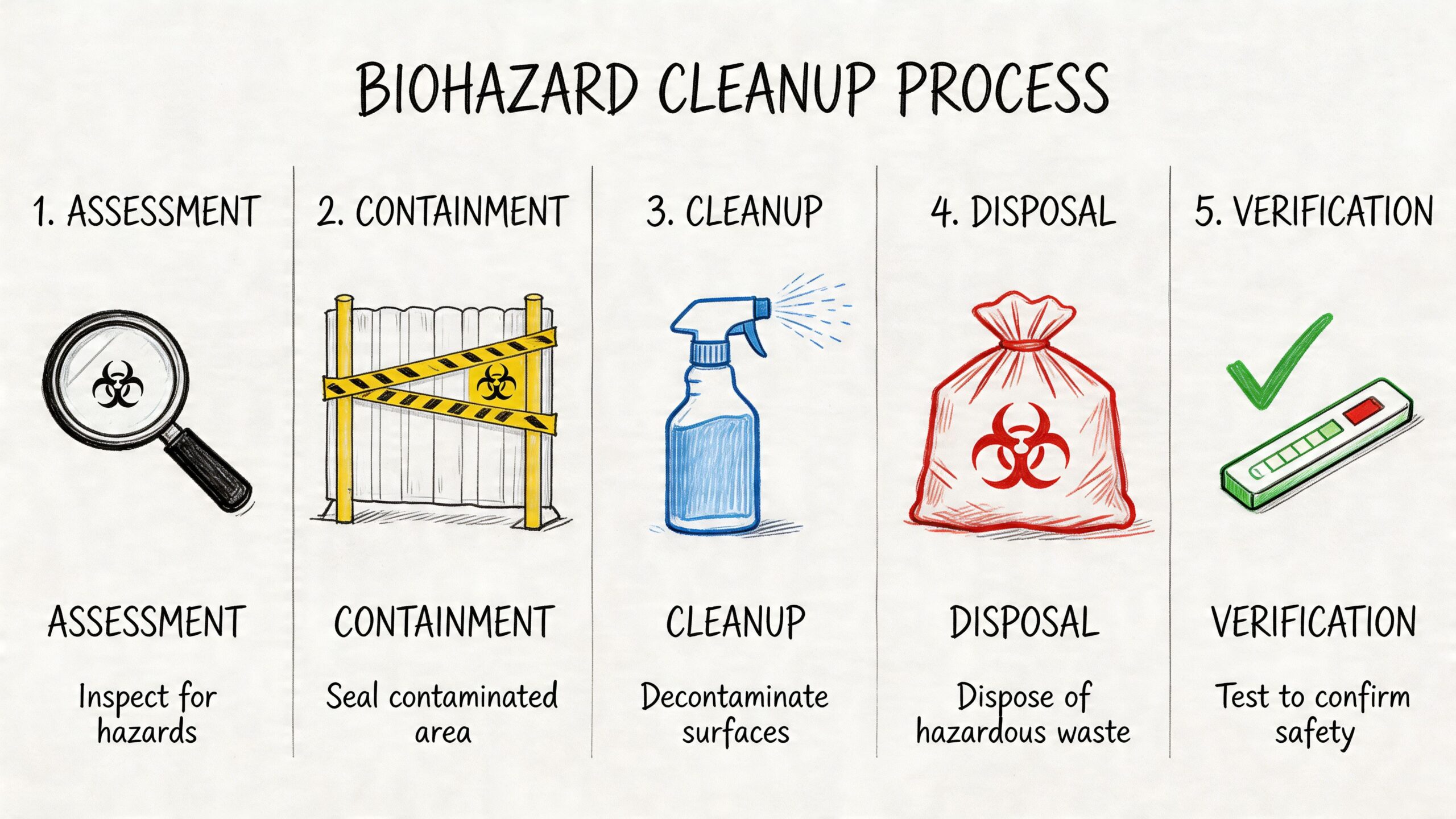 BIOHAZARD CLEANUP PROCESS

1. ASSESSMENT

ASSESSMENT

Inspect for hazards

2. CONTAINMENT

CONTAINMENT

Seal contaminated area

3. CLEANUP

CLEANUP

Decontaminate surfaces

4. DISPOSAL

DISPOSAL

Dispose of hazardous waste

5. VERIFICATION

VERIFICATION

Test to confirm safety