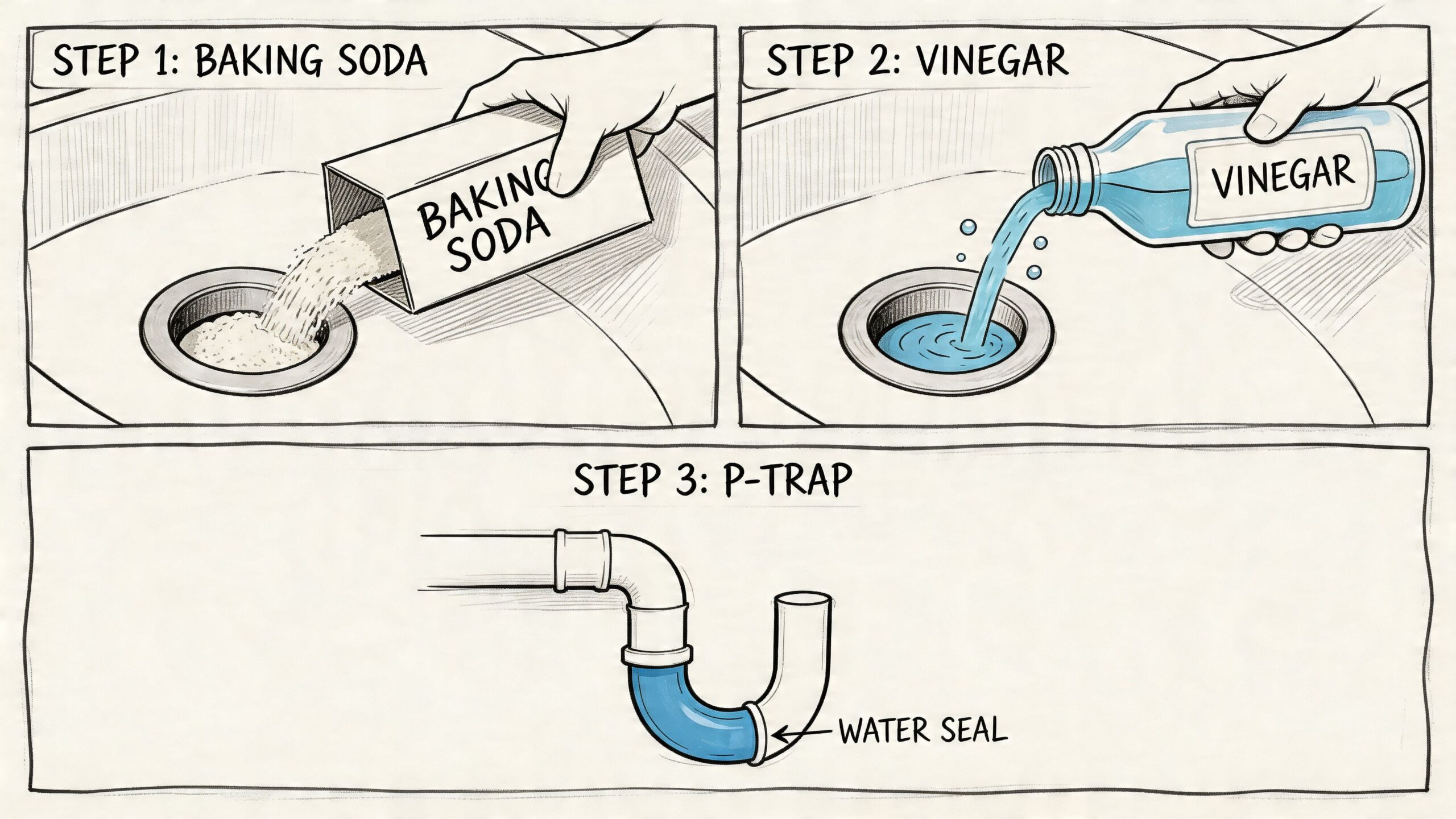 STEP 1: BAKING SODA

BAKING SODA

STEP 2: VINEGAR

VINEGAR

STEP 3: P-TRAP

WATER SEAL