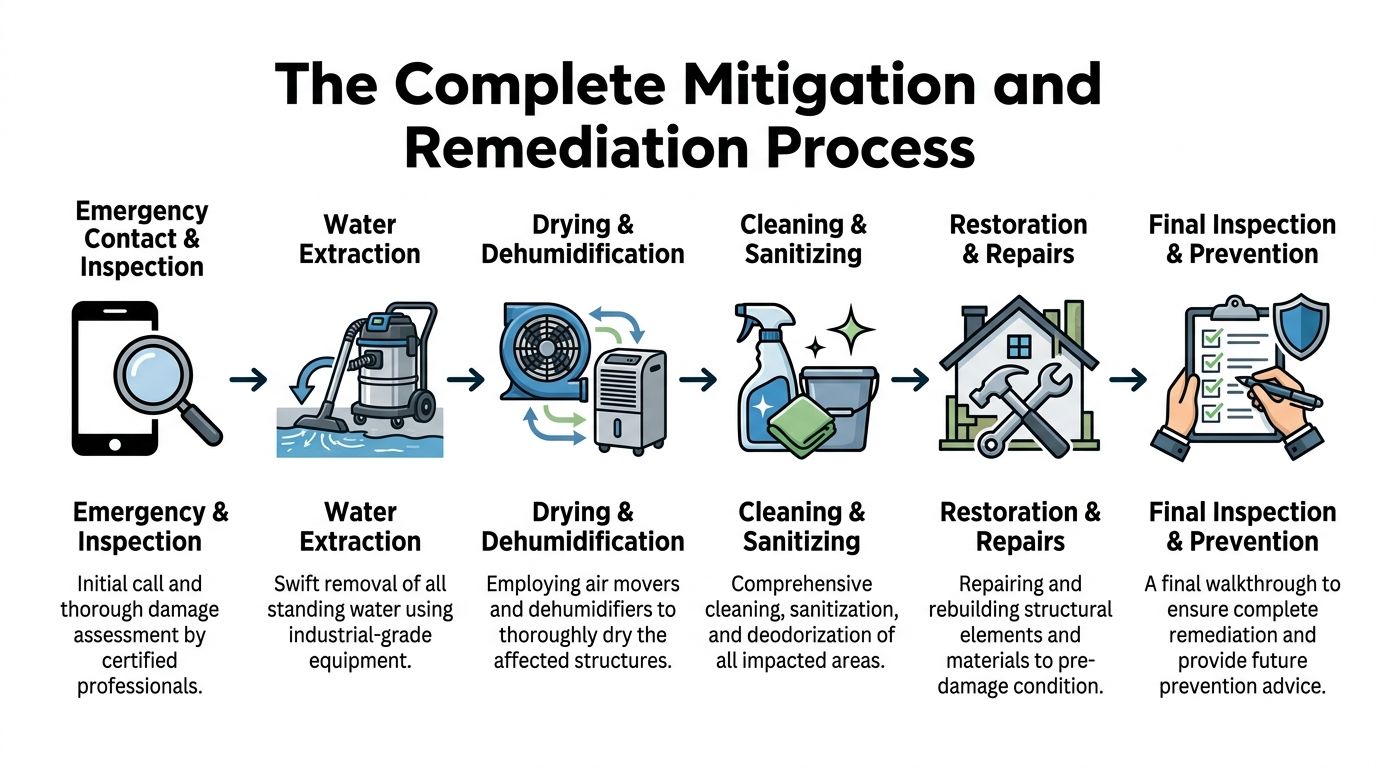 The Complete Mitigation and Remediation Process

Emergency Contact & Inspection

Water Extraction

Drying & Dehumidification

Cleaning & Sanitizing

Restoration & Repairs

Final Inspection & Prevention

Emergency & Inspection

Initial call and thorough damage assessment by certified professionals.

Water Extraction

Swift removal of all standing water using industrial-grade equipment.

Drying & Dehumidification

Employing air movers and dehumidifiers to thoroughly dry the affected structures.

Cleaning & Sanitizing

Comprehensive cleaning, sanitization, and deodorization of all impacted areas.

Restoration & Repairs

Repairing and rebuilding structural elements and materials to pre-damage condition.

Final Inspection & Prevention

A final walkthrough to ensure complete remediation and provide future prevention advice.