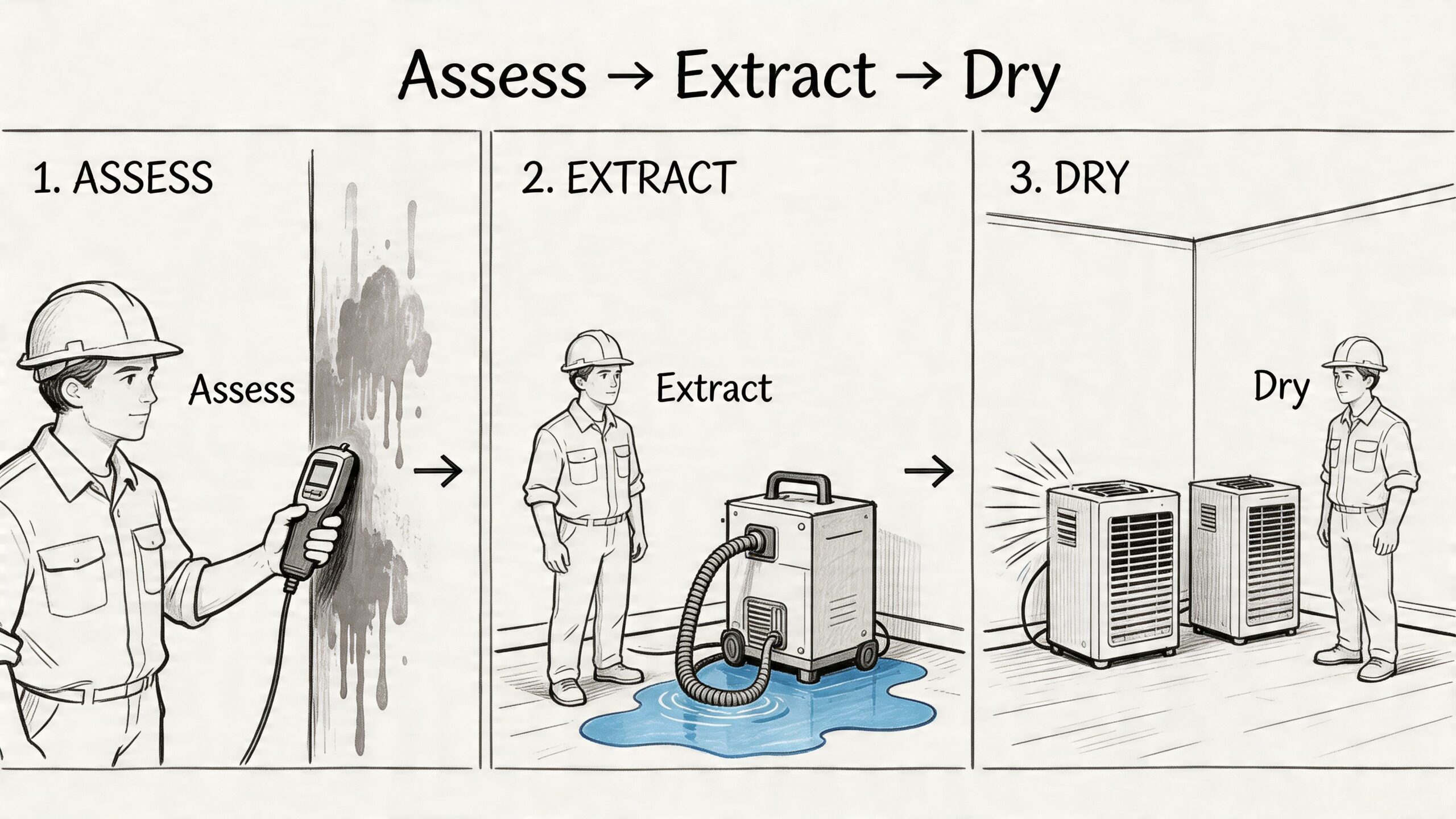 Assess → Extract → Dry

1. ASSESS

Assess

→

2. EXTRACT

Extract

→

3. DRY

Dry