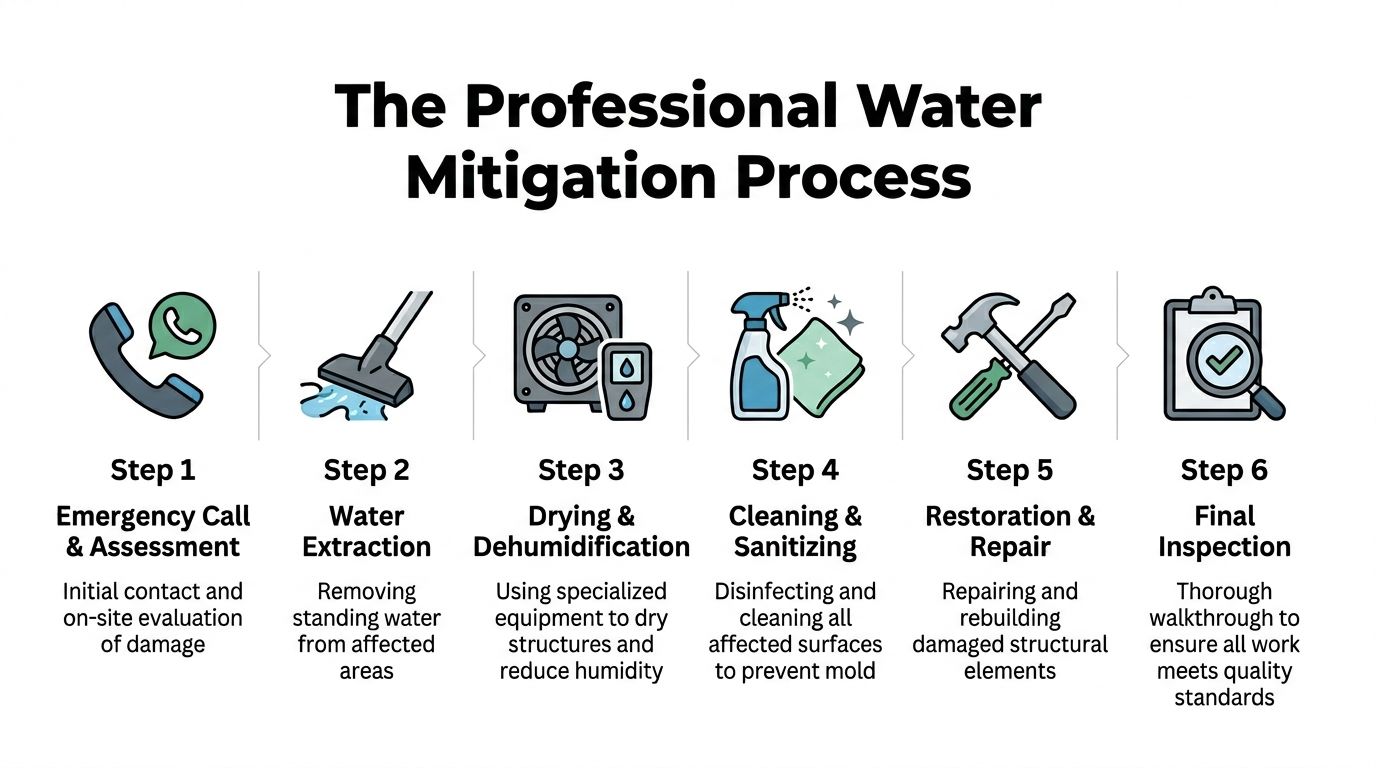 The Professional Water Mitigation Process

Step 1
Emergency Call & Assessment
Initial contact and on-site evaluation of damage

Step 2
Water Extraction
Removing standing water from affected areas

Step 3
Drying & Dehumidification
Using specialized equipment to dry structures and reduce humidity

Step 4
Cleaning & Sanitizing
Disinfecting and cleaning all affected surfaces to prevent mold

Step 5
Restoration & Repair
Repairing and rebuilding damaged structural elements

Step 6
Final Inspection
Thorough walkthrough to ensure all work meets quality standards