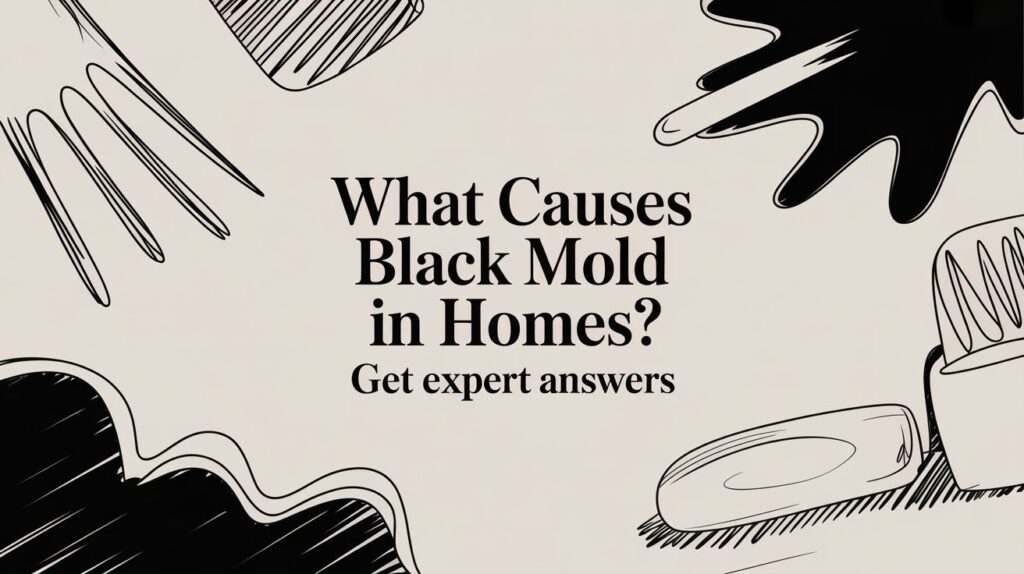 What Causes Black Mold in Homes?

Get expert answers