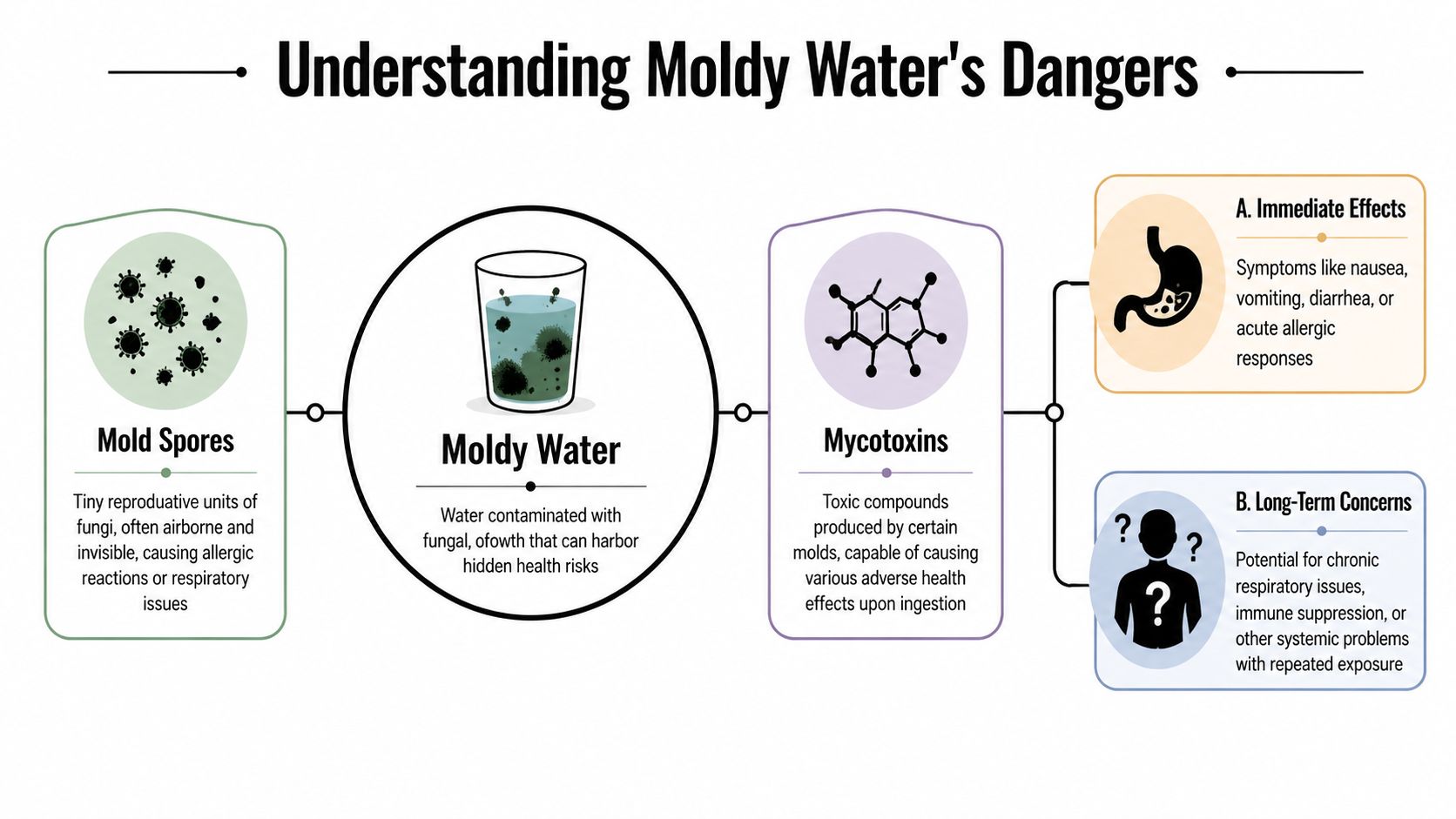 Understanding Moldy Water's Dangers

Mold Spores

Tiny reproduative units of fungi, often airborne and invisible, causing allergic reactions or respiratory issues

Moldy Water

Water contaminated with fungal, ofowth that can harbor hidden health risks

Mycotoxins

Toxic compounds produced by certain molds, capable of causing various adverse health effects upon ingestion

A. Immediate Effects

Symptoms like nausea, vomiting, diarrhea, or acute allergic responses

B. Long-Term Concerns

Potential for chronic respiratory issues, immune suppression, or other systemic problems with repeated exposure

?
?
?