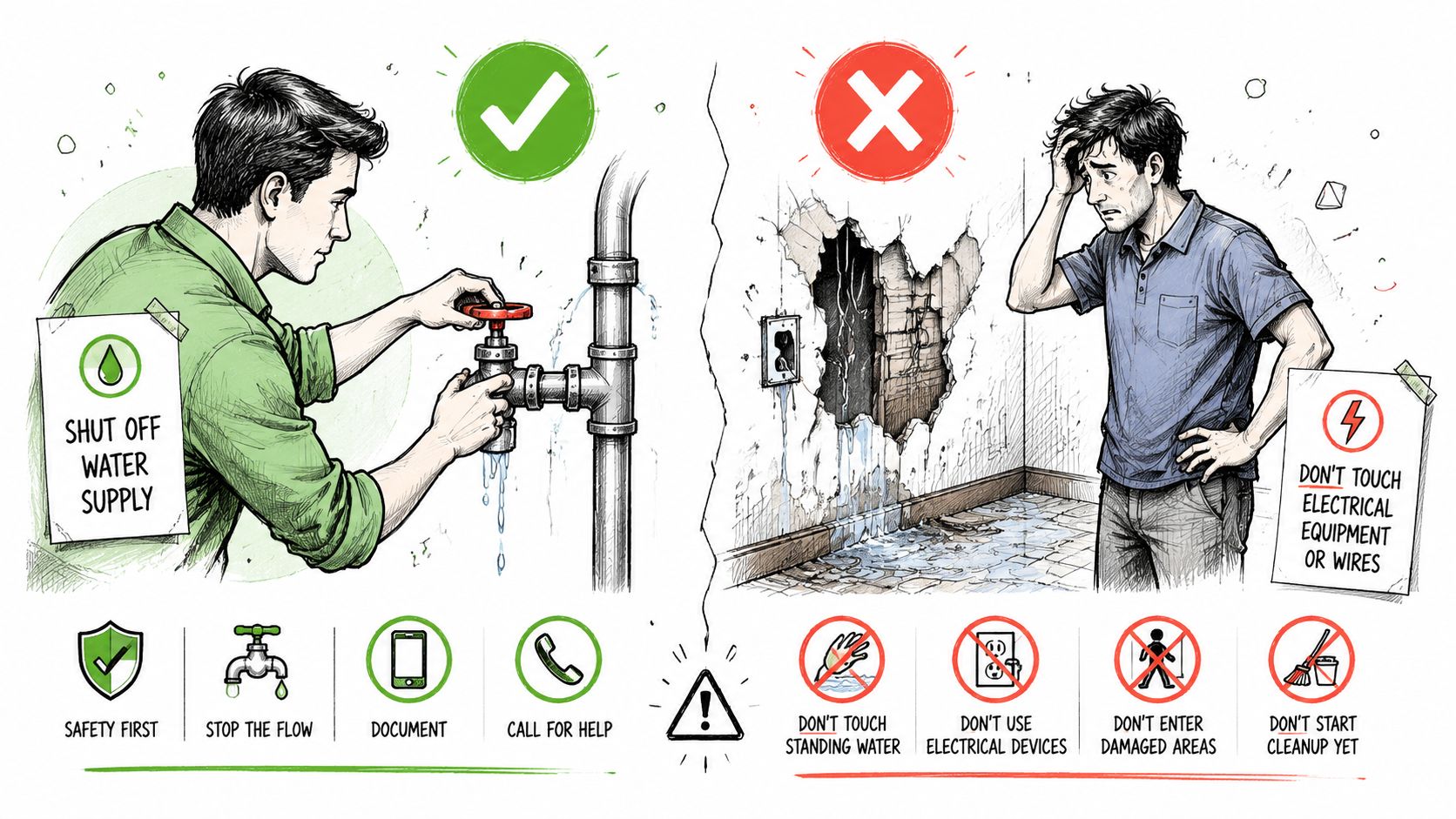 SHUT OFF WATER SUPPLY

DON'T TOUCH ELECTRICAL EQUIPMENT OR WIRES

SAFETY FIRST

STOP THE FLOW

DOCUMENT

CALL FOR HELP

DON'T TOUCH STANDING WATER

DON'T USE ELECTRICAL DEVICES

DON'T ENTER DAMAGED AREAS

DON'T START CLEANUP YET