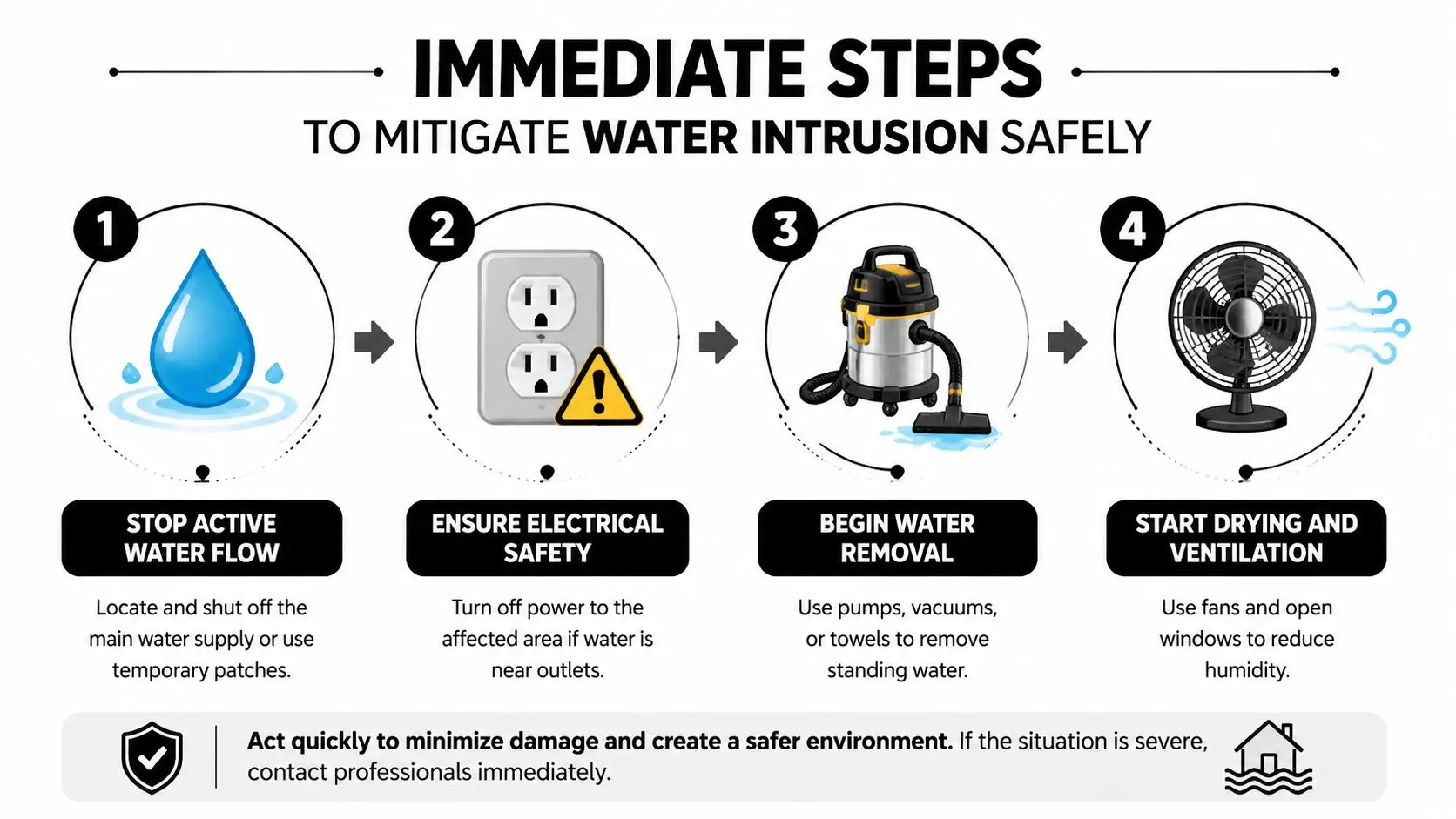 IMMEDIATE STEPS
TO MITIGATE WATER INTRUSION SAFELY

1

STOP ACTIVE WATER FLOW

Locate and shut off the main water supply or use temporary patches.

2

ENSURE ELECTRICAL SAFETY

Turn off power to the affected area if water is near outlets.

3

BEGIN WATER REMOVAL

Use pumps, vacuums, or towels to remove standing water.

4

START DRYING AND VENTILATION

Use fans and open windows to reduce humidity.

Act quickly to minimize damage and create a safer environment. If the situation is severe, contact professionals immediately.