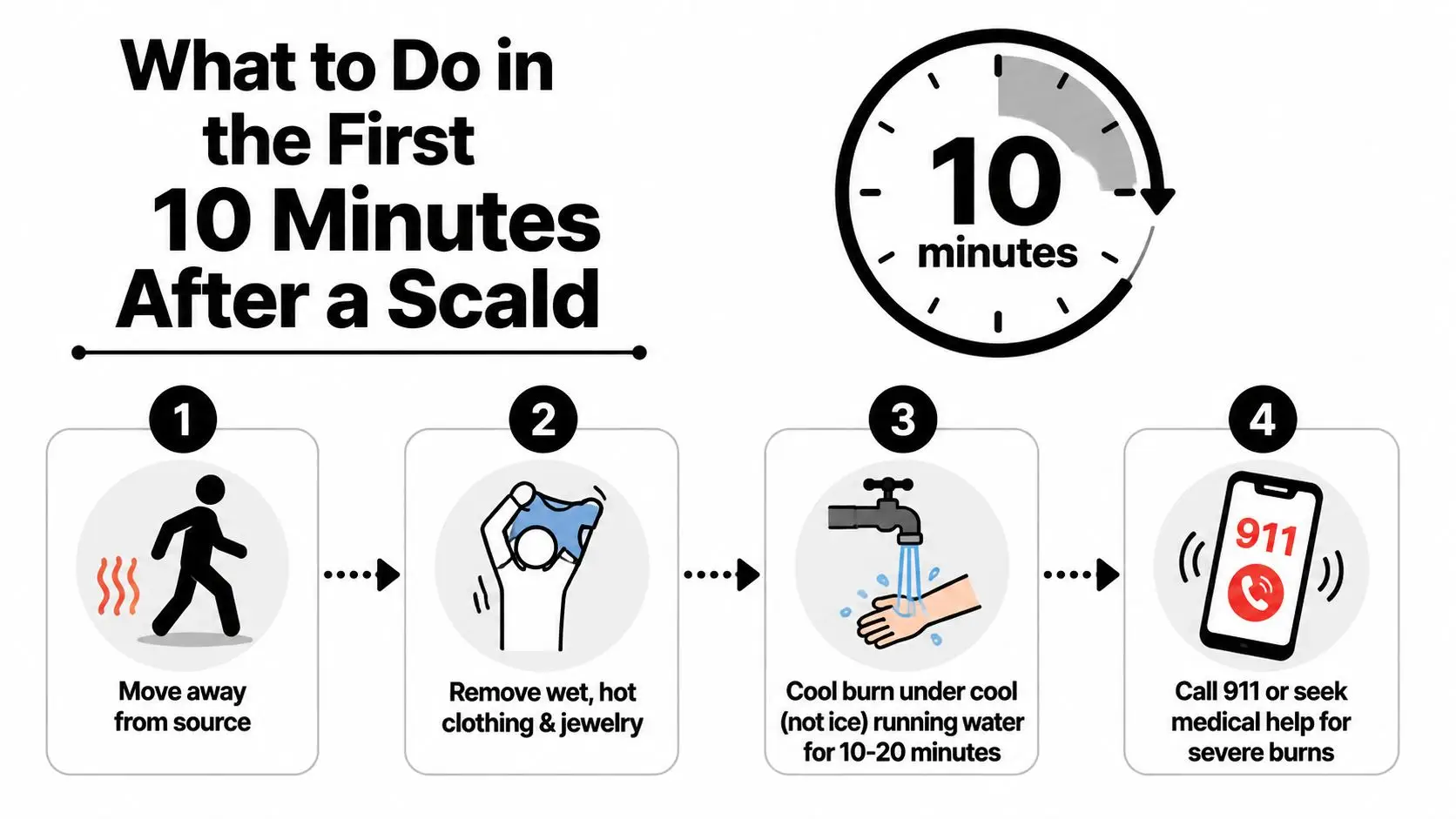 What to Do in the First 10 Minutes After a Scald

10 minutes

1

Move away from source

2

Remove wet, hot clothing & jewelry

3

Cool burn under cool (not ice) running water for 10-20 minutes

4

911

Call 911 or seek medical help for severe burns